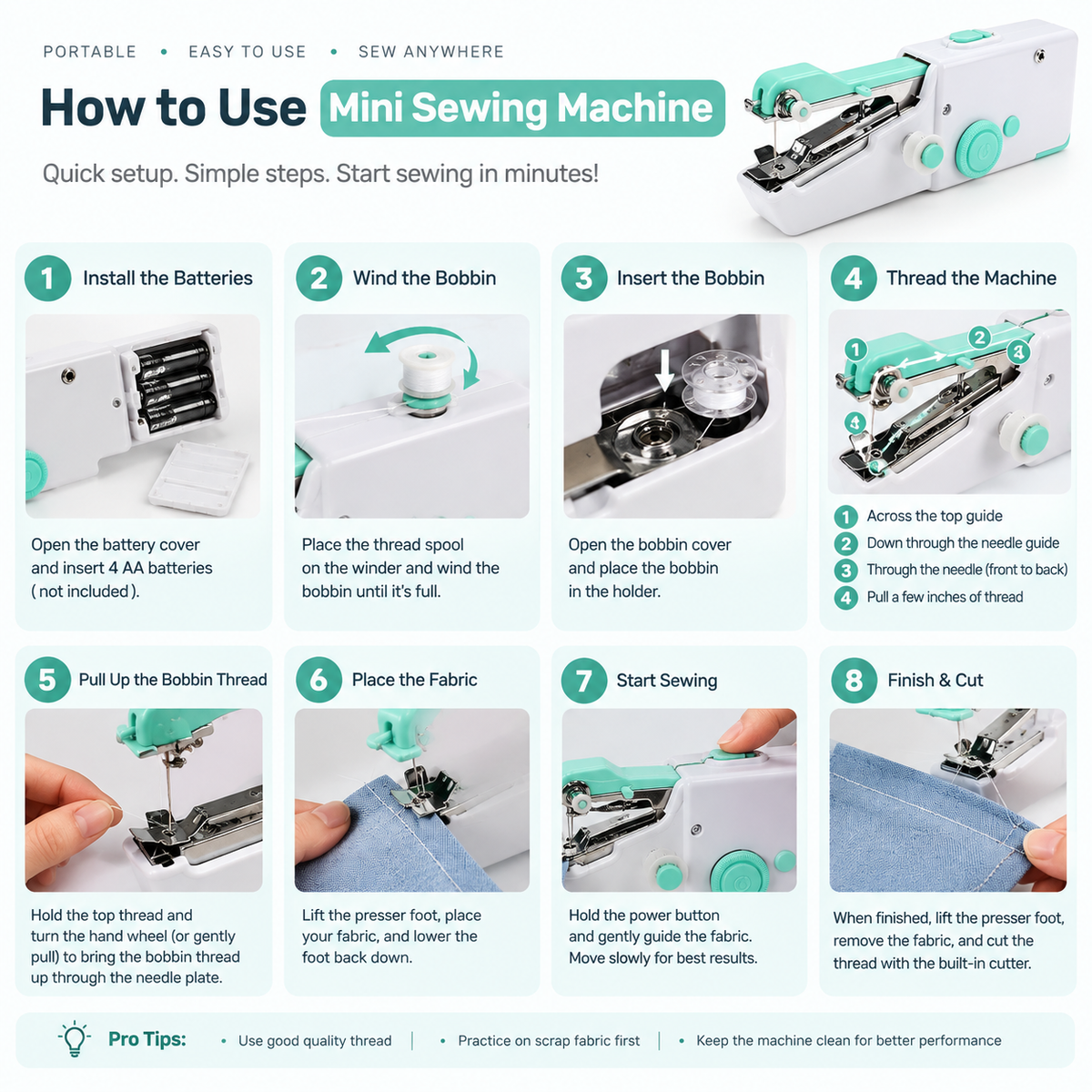 PORTABLE • EASY TO USE • SEW ANYWHERE

How to Use Mini Sewing Machine

Quick setup. Simple steps. Start sewing in minutes!

1 Install the Batteries

Open the battery cover and insert 4 AA batteries ( not included ).

2 Wind the Bobbin

Place the thread spool on the winder and wind the bobbin until it's full.

3 Insert the Bobbin

Open the bobbin cover and place the bobbin in the holder.

4 Thread the Machine

1 2 3 4

1 Across the top guide
2 Down through the needle guide
3 Through the needle (front to back)
4 Pull a few inches of thread

5 Pull Up the Bobbin Thread

Hold the top thread and turn the hand wheel (or gently pull) to bring the bobbin thread up through the needle plate.

6 Place the Fabric

Lift the presser foot, place your fabric, and lower the foot back down.

7 Start Sewing

Hold the power button and gently guide the fabric. Move slowly for best results.

8 Finish & Cut

When finished, lift the presser foot, remove the fabric, and cut the thread with the built-in cutter.

Pro Tips: • Use good quality thread | • Practice on scrap fabric first | • Keep the machine clean for better performance